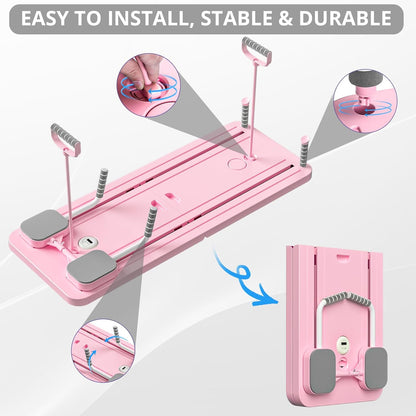 EASY TO INSTALL, STABLE & DURABLE